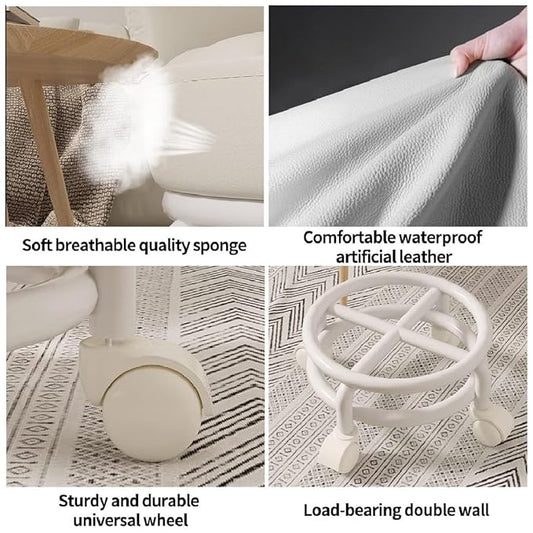 Soft breathable quality sponge

Comfortable waterproof artificial leather

Sturdy and durable universal wheel

Load-bearing double wall